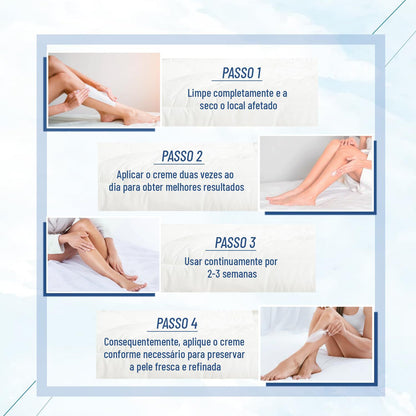 PASSO 1

Limpe completamente e a seco o local afetado

PASSO 2

Aplicar o creme duas vezes ao dia para obter melhores resultados

PASSO 3

Usar continuamente por 2-3 semanas

PASSO 4

Consequentemente, aplique o creme conforme necessário para preservar a pele fresca e refinada